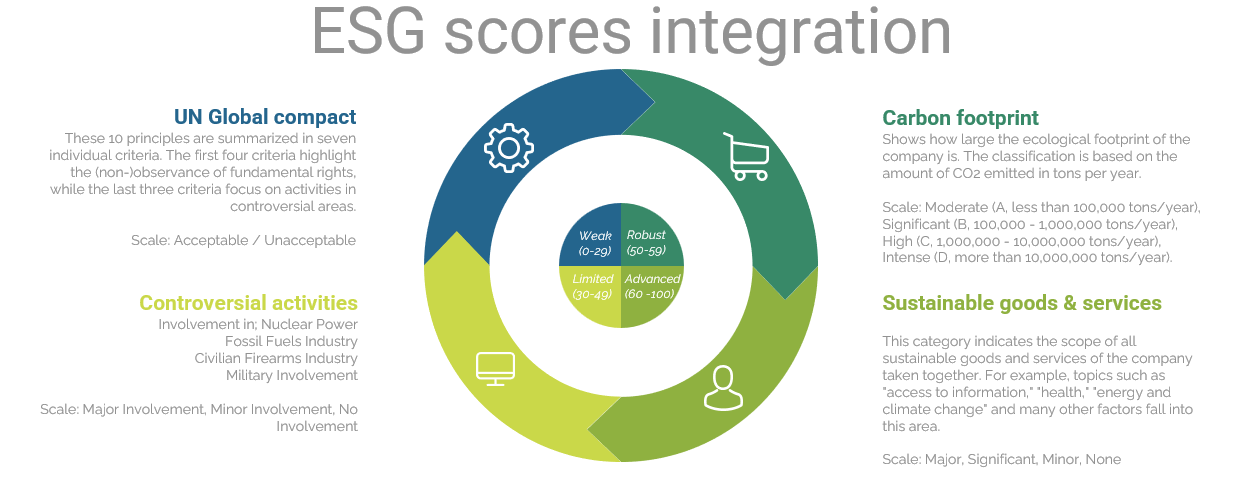 ESG scores integration

UN Global compact
These 10 principles are summarized in seven individual criteria. The first four criteria highlight the (non-)observance of fundamental rights, while the last three criteria focus on activities in controversial areas.

Scale: Acceptable / Unacceptable

Controversial activities
Involvement in; Nuclear Power
Fossil Fuels Industry
Civilian Firearms Industry
Military Involvement

Scale: Major Involvement, Minor Involvement, No Involvement

Weak (0-29)
Robust (50-59)
Limited (30-49)
Advanced (60 -100)

Carbon footprint
Shows how large the ecological footprint of the company is. The classification is based on the amount of CO2 emitted in tons per year.

Scale: Moderate (A, less than 100,000 tons/year), Significant (B, 100,000 - 1,000,000 tons/year), High (C, 1,000,000 - 10,000,000 tons/year), Intense (D, more than 10,000,000 tons/year).

Sustainable goods & services
This category indicates the scope of all sustainable goods and services of the company taken together. For example, topics such as "access to information," "health," "energy and climate change" and many other factors fall into this area.

Scale: Major, Significant, Minor, None